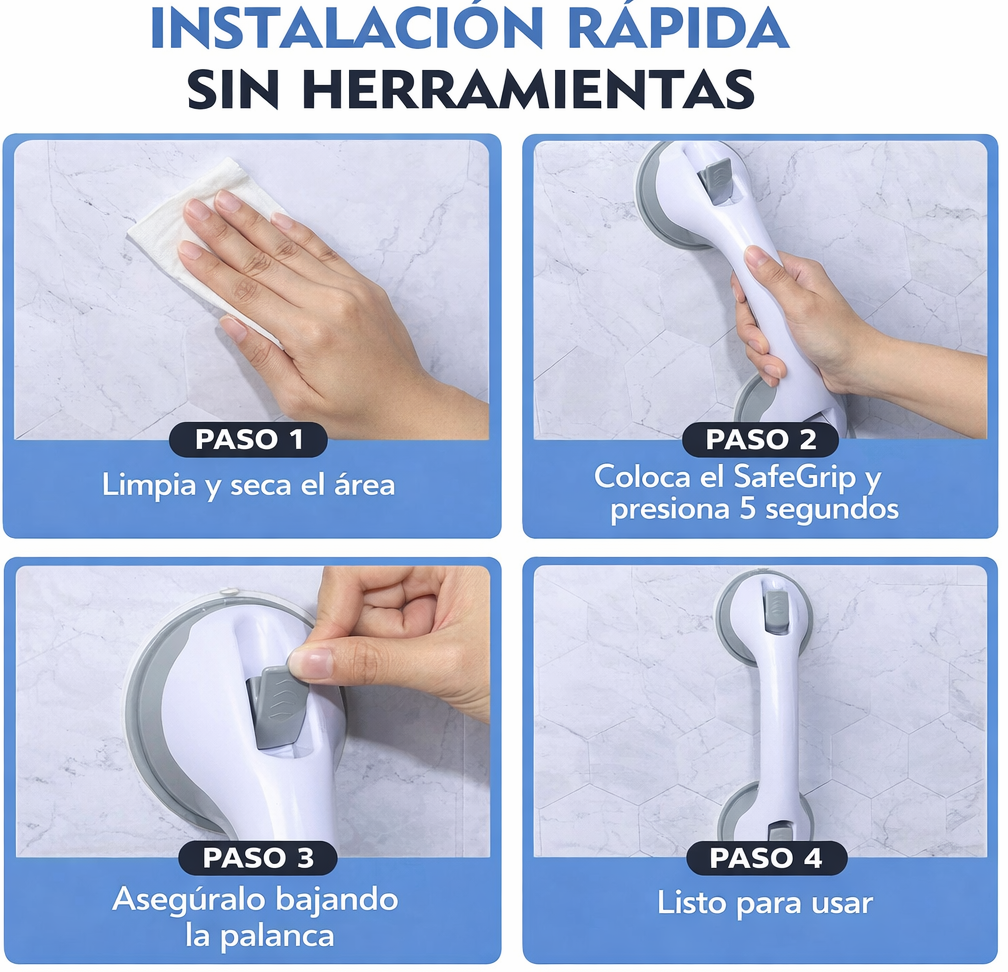 INSTALACIÓN RÁPIDA
SIN HERRAMIENTAS

PASO 1
Limpia y seca el área

PASO 2
Coloca el SafeGrip y presiona 5 segundos

PASO 3
Asegúralo bajando la palanca

PASO 4
Listo para usar