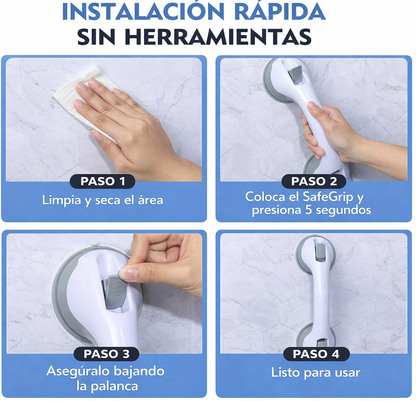 INSTALACIÓN RÁPIDA
SIN HERRAMIENTAS

PASO 1
Limpia y seca el área

PASO 2
Coloca el SafeGrip y presiona 5 segundos

PASO 3
Asegúralo bajando la palanca

PASO 4
Listo para usar